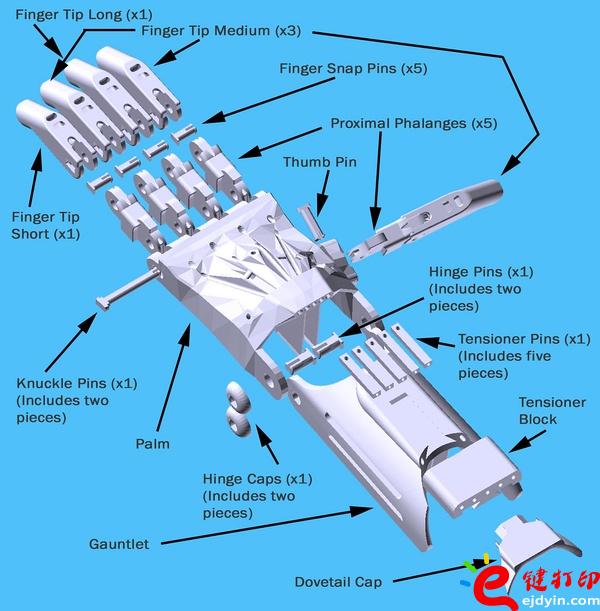 Finger Tip Long (x1)
Finger Tip Medium (x3)
Finger Snap Pins (x5)
Proximal Phalanges (x5)
Thumb Pin
Finger Tip Short (x1)
Hinge Pins (x1) (Includes two pieces)
Tensioner Pins (x1) (Includes five pieces)
Knuckle Pins (x1) (Includes two pieces)
Tensioner Block
Palm
Hinge Caps (x1) (Includes two pieces)
Gauntlet
Dovetail Cap
e键打印
ejdyin.com